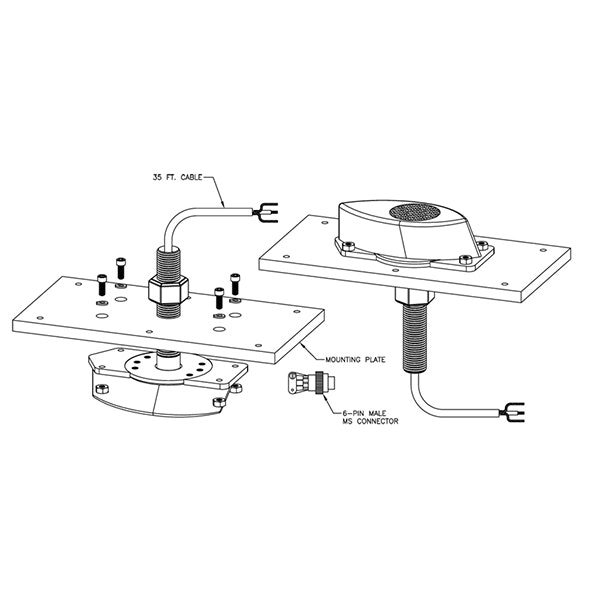 35 FT. CABLE

MOUNTING PLATE

6-PIN MALE
MS CONNECTOR